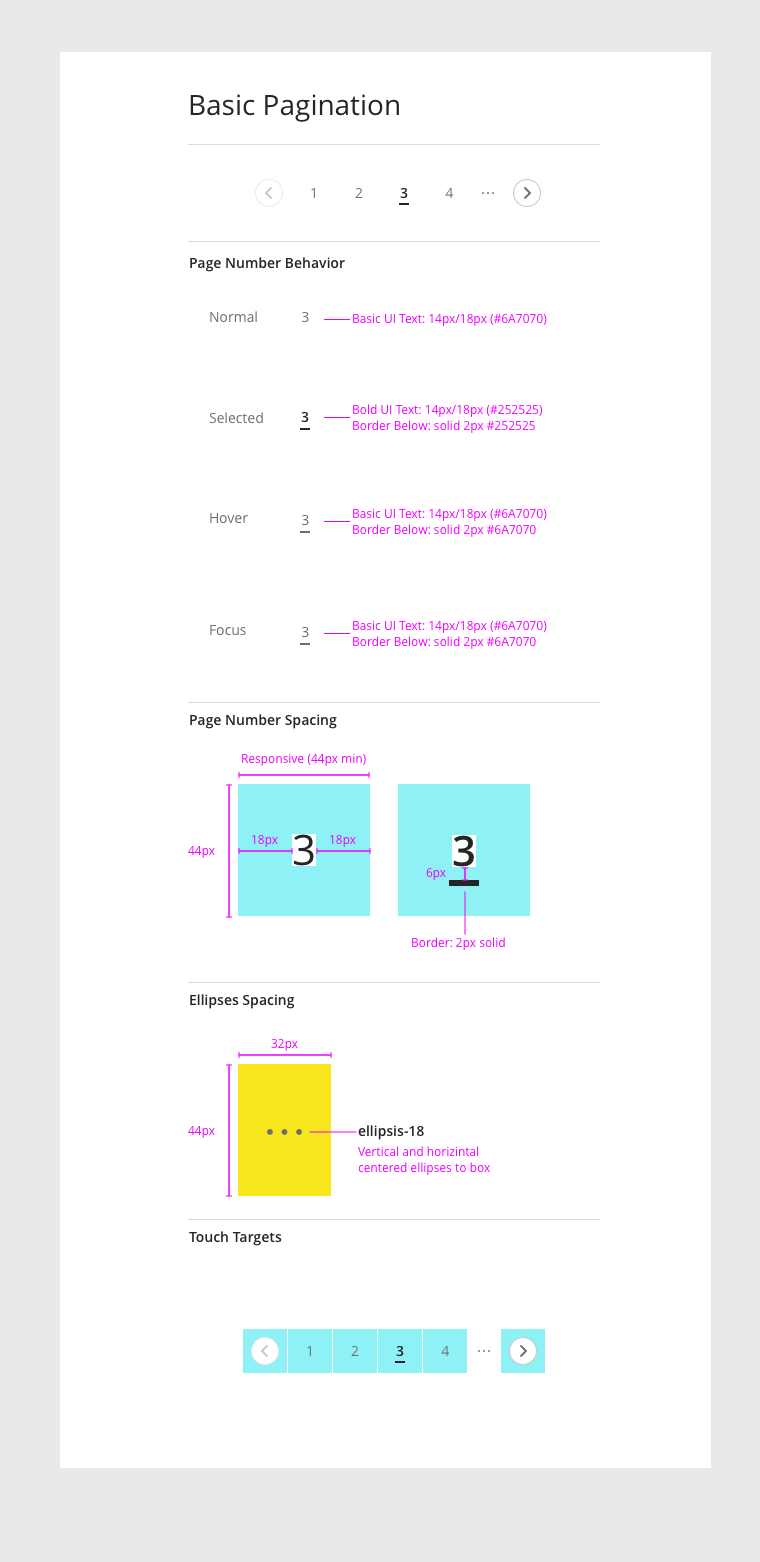 Basic Pagination

1 2 3 4 ···

Page Number Behavior

Normal 3 Basic UI Text: 14px/18px (#6A7070)

Selected 3 Bold UI Text: 14px/18px (#252525)
Border Below: solid 2px #252525

Hover 3 Basic UI Text: 14px/18px (#6A7070)
Border Below: solid 2px #6A7070

Focus 3 Basic UI Text: 14px/18px (#6A7070)
Border Below: solid 2px #6A7070

Page Number Spacing

Responsive (44px min)

44px 18px 3 18px

3 6px

Border: 2px solid

Ellipses Spacing

32px

44px

ellipsis-18
Vertical and horizintal centered ellipses to box

Touch Targets

1 2 3 4 ···